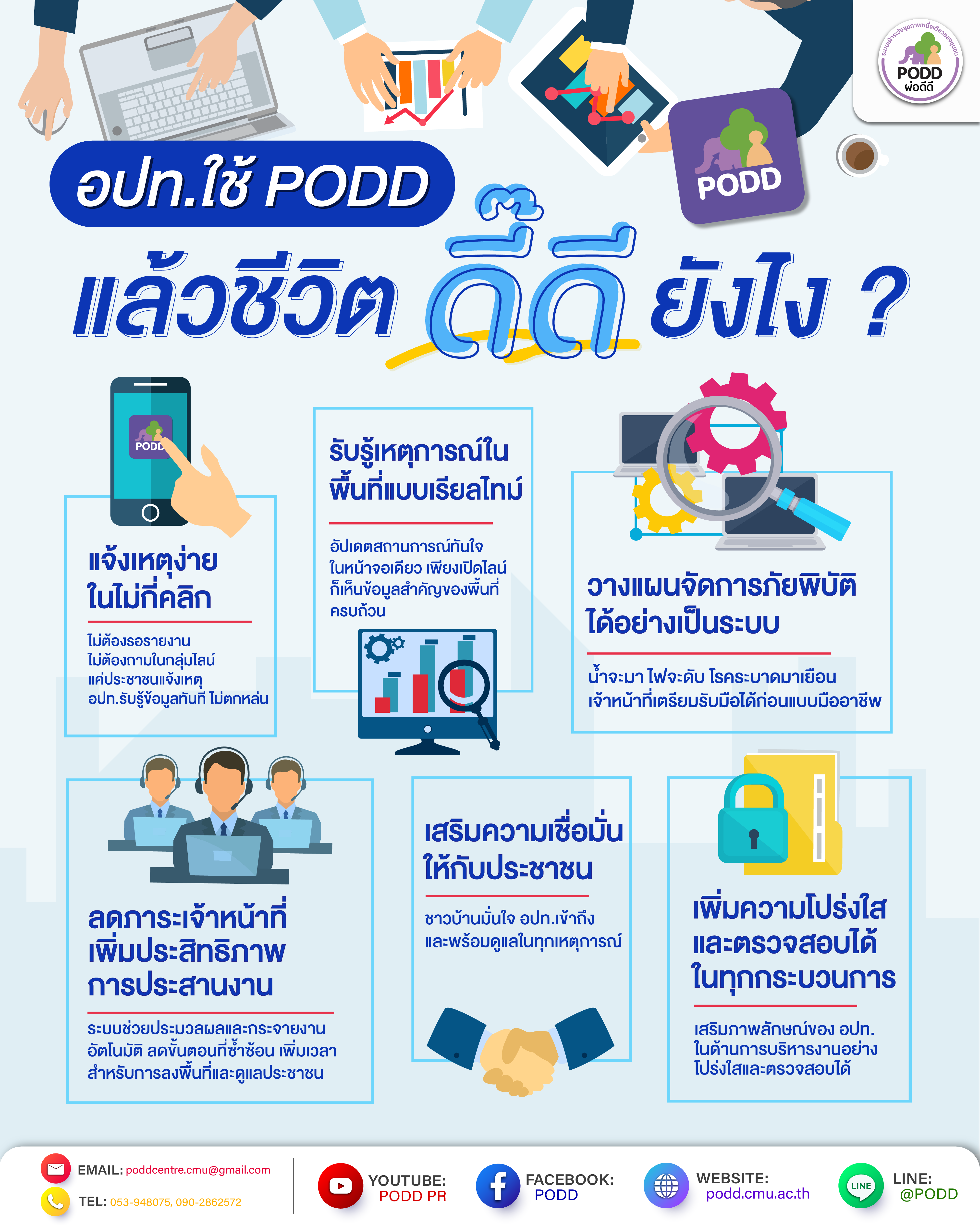 ระบบเฝ้าระวังสุขภาพหนึ่งเดียวของชุมชน
PODD
ผ่อดีดี

PODD

อปท.ใช้ PODD
แล้วชีวิต ดี๊ดี ยังไง ?

PODD

แจ้งเหตุง่าย ในไม่กี่คลิก

ไม่ต้องรอรายงาน
ไม่ต้องถามในกลุ่มไลน์
แค่ประชาชนแจ้งเหตุ
อปท.รับรู้ข้อมูลทันที ไม่ตกหล่น

รับรู้เหตุการณ์ใน พื้นที่แบบเรียลไทม์

อัปเดตสถานการณ์ทันใจ ในหน้าจอเดียว เพียงเปิดไลน์ ก็เห็นข้อมูลสำคัญของพื้นที่ ครบถ้วน

วางแผนจัดการภัยพิบัติ ได้อย่างเป็นระบบ

น้ำจะมา ไฟจะดับ โรคระบาดมาเยือน
เจ้าหน้าที่เตรียมรับมือได้ก่อนแบบมืออาชีพ

ลดภาระเจ้าหน้าที่ เพิ่มประสิทธิภาพ การประสานงาน

ระบบช่วยประมวลผลและกระจายงาน อัตโนมัติ ลดขั้นตอนที่ซ้ำซ้อน เพิ่มเวลา สำหรับการลงพื้นที่และดูแลประชาชน

เสริมความเชื่อมั่น ให้กับประชาชน

ชาวบ้านมั่นใจ อปท.เข้าถึง และพร้อมดูแลในทุกเหตุการณ์

เพิ่มความโปร่งใส และตรวจสอบได้ ในทุกกระบวนการ

เสริมภาพลักษณ์ของ อปท. ในด้านการบริหารงานอย่าง โปร่งใสและตรวจสอบได้

EMAIL: poddcentre.cmu@gmail.com
TEL: 053-948075, 090-2862572
YOUTUBE: PODD PR
FACEBOOK: PODD
WEBSITE: podd.cmu.ac.th
LINE
LINE: @PODD